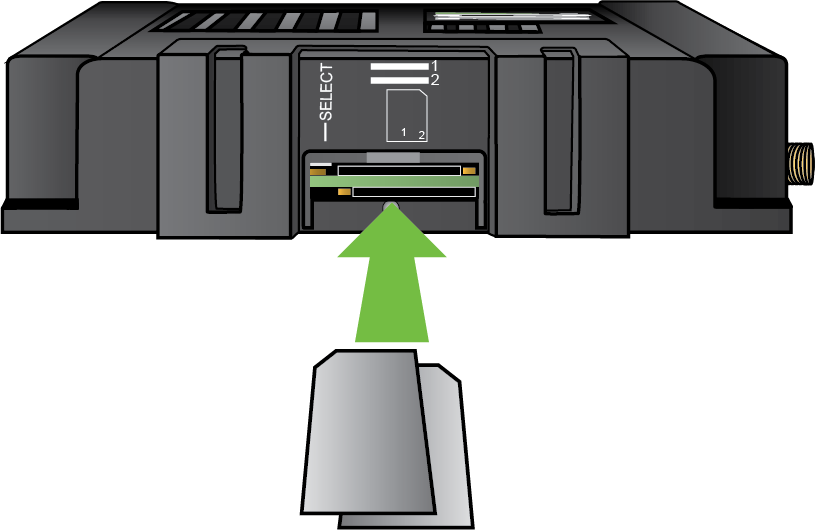 SELECT
1
2
1 2