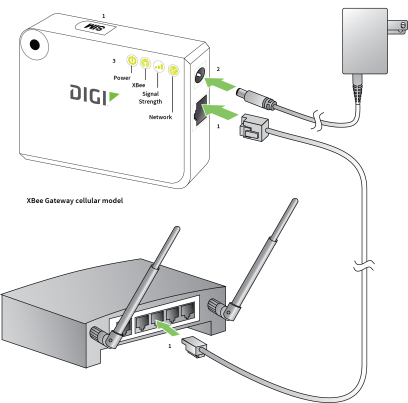 1

SIM

3

Power

XBee

Signal Strength

Network

DIGI

2

1

XBee Gateway cellular model

1